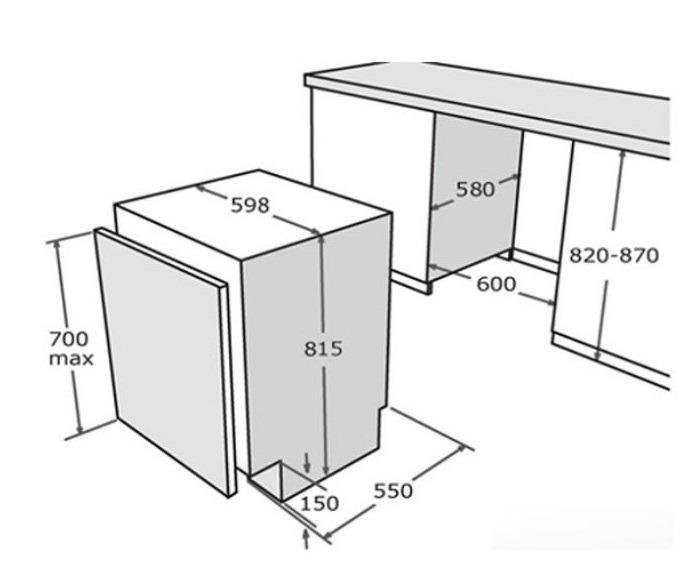 598
580
820-870
600
700 max
815
150
550