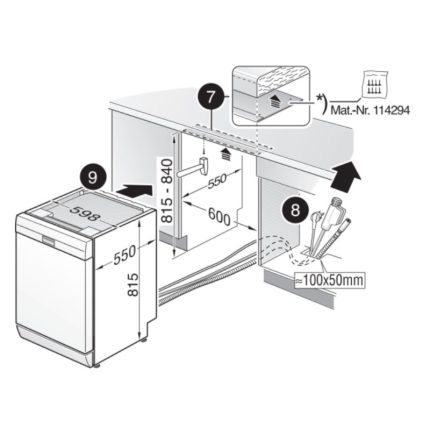 7

*)

Mat.-Nr. 114294

9

815 - 840

550

600

598

550

815

8

≈100x50mm