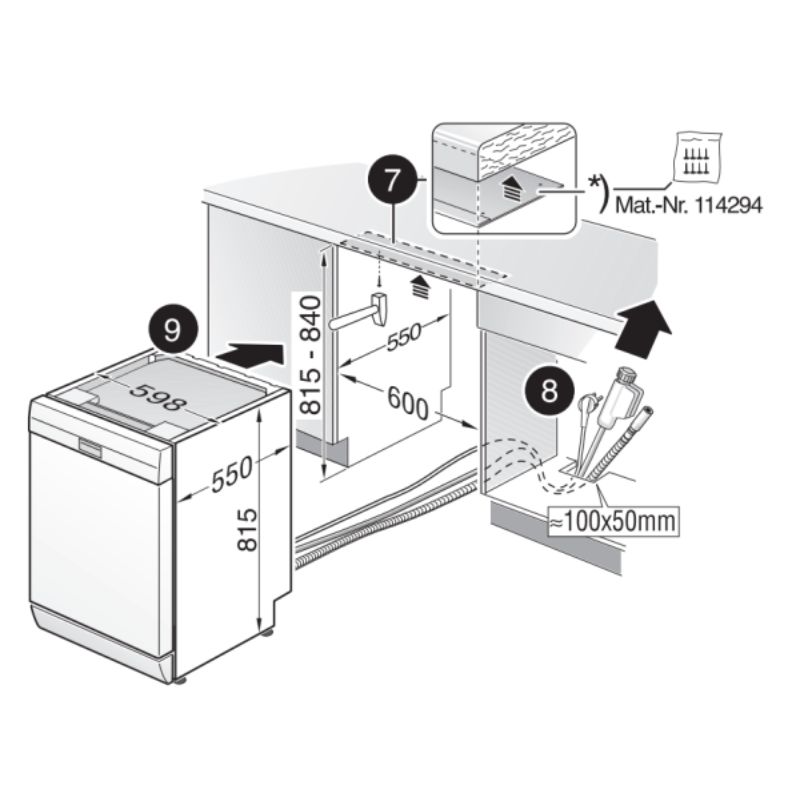 7
*)
Mat.-Nr. 114294
9
815 - 840
550
600
598
550
815
8
≈100x50mm